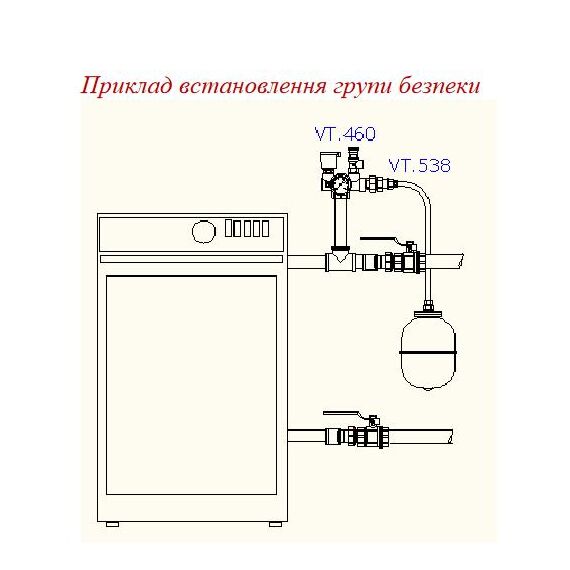 Приклад встановлення групи безпеки

VT.460

VT.538