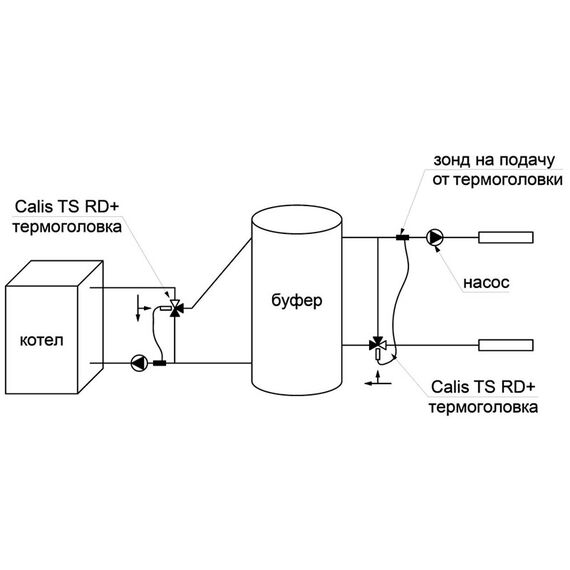 зонд на подачу
от термоголовки

Calis TS RD+
термоголовка

насос

буфер

котел

Calis TS RD+
термоголовка