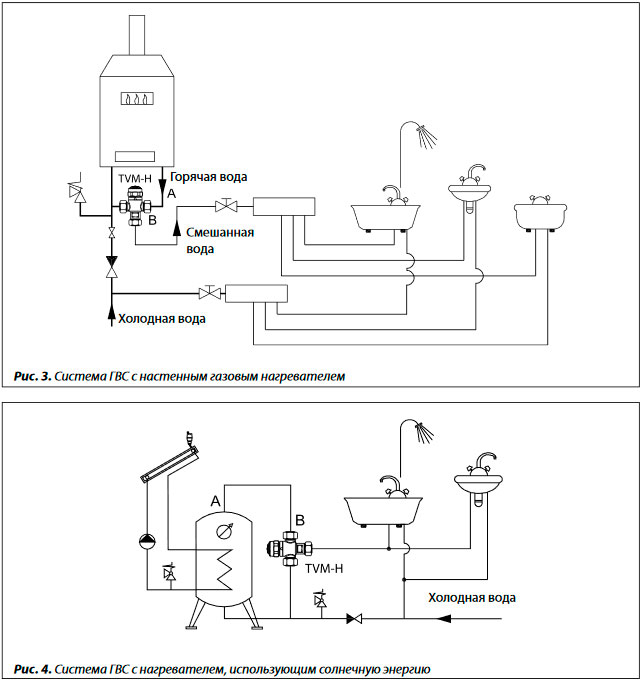 TVM-H
Горячая вода
A
B
Смешанная вода
Холодная вода

Рис. 3. Система ГВС с настенным газовым нагревателем

A
B
TVM-H
Холодная вода

Рис. 4. Система ГВС с нагревателем, использующим солнечную энергию